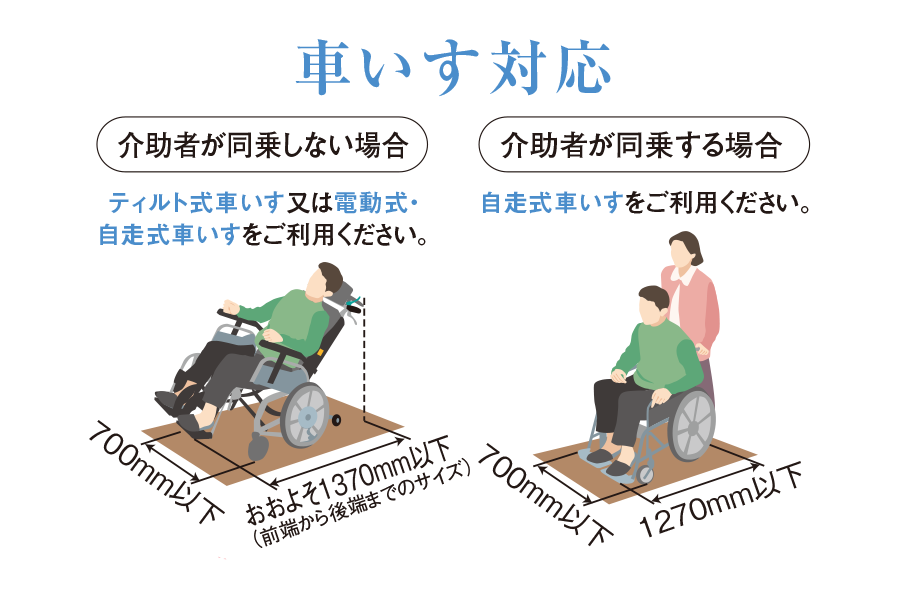 車いす対応

介助者が同乗しない場合

ティルト式車いす又は電動式・自走式車いすをご利用ください。

700mm以下

おおよそ1370mm以下
（前端から後端までのサイズ）

介助者が同乗する場合

自走式車いすをご利用ください。

700mm以下

1270mm以下